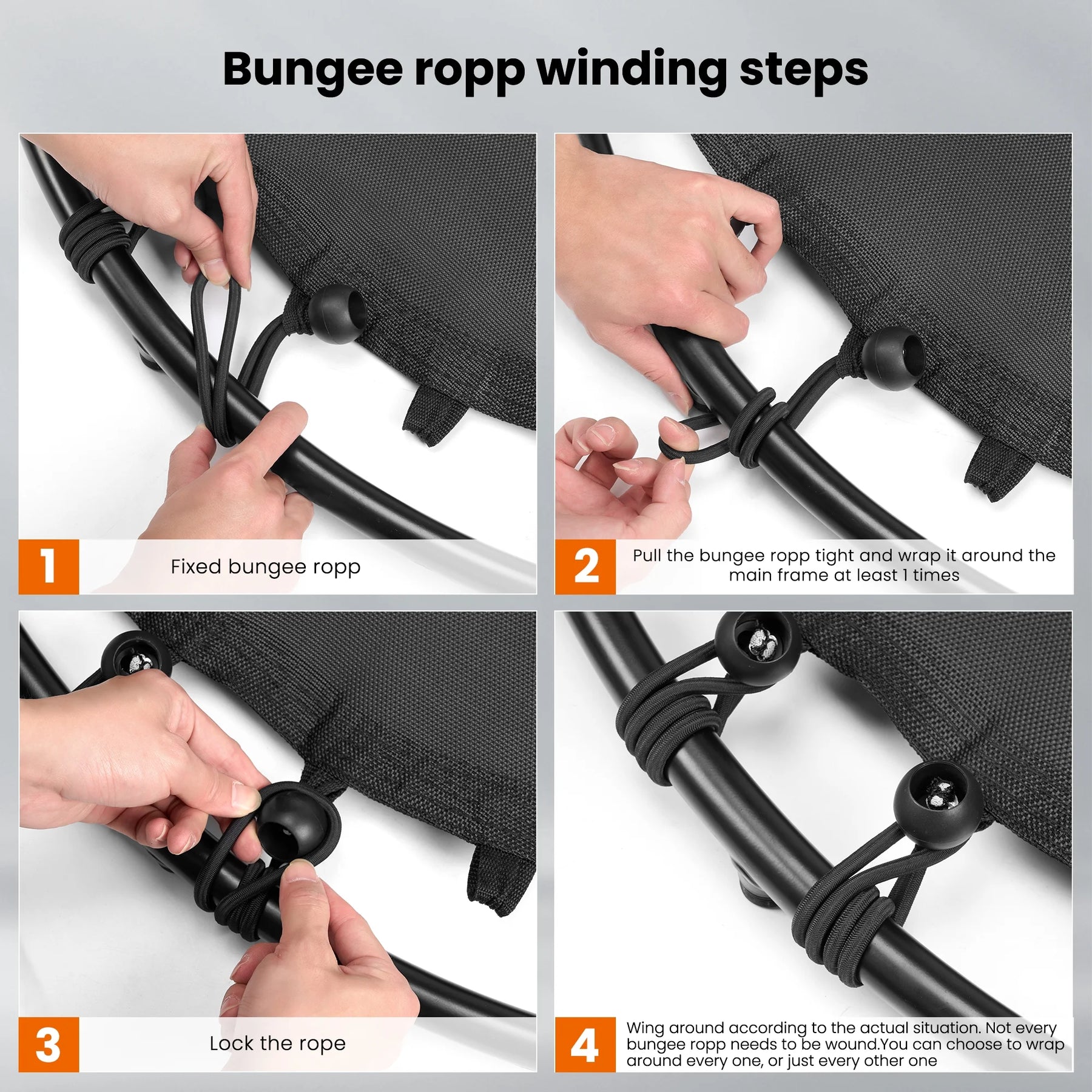 Bungee ropp winding steps

1

Fixed bungee ropp

2

Pull the bungee ropp tight and wrap it around the main frame at least 1 times

3

Lock the rope

4

Wing around according to the actual situation. Not every bungee ropp needs to be wound.You can choose to wrap around every one, or just every other one