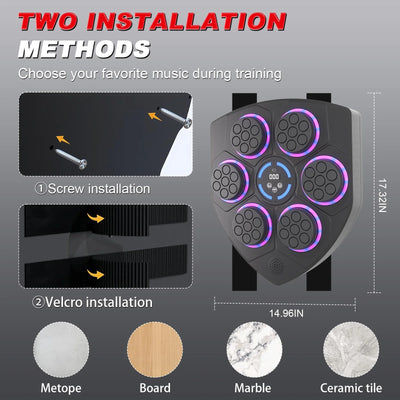 TWO INSTALLATION METHODS

Choose your favorite music during training

①Screw installation

②Velcro installation

17.32IN

14.96IN

Metope

Board

Marble

Ceramic tile