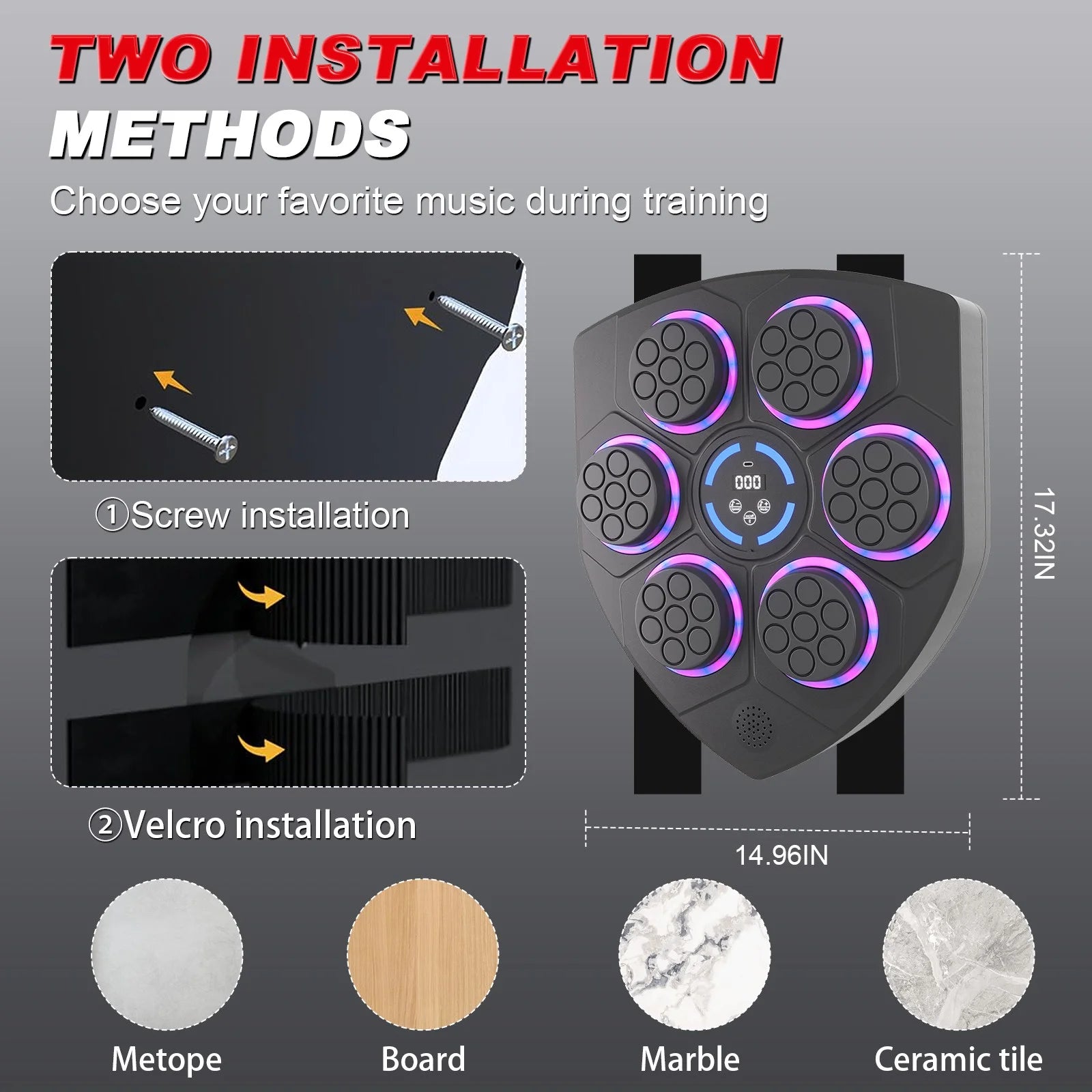 TWO INSTALLATION METHODS

Choose your favorite music during training

①Screw installation

②Velcro installation

000

17.32IN

14.96IN

Metope

Board

Marble

Ceramic tile