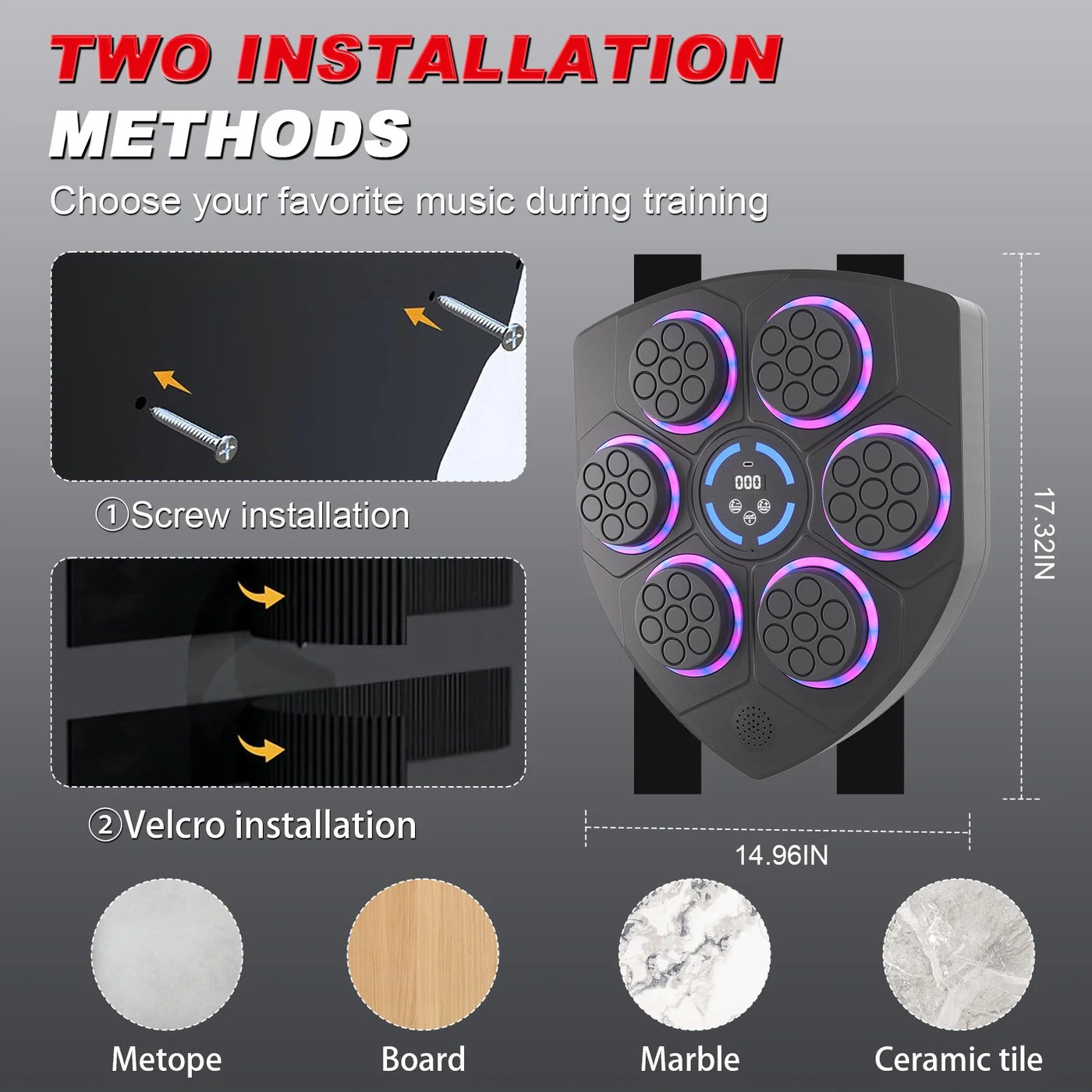 TWO INSTALLATION METHODS

Choose your favorite music during training

①Screw installation

②Velcro installation

000

17.32IN

14.96IN

Metope

Board

Marble

Ceramic tile